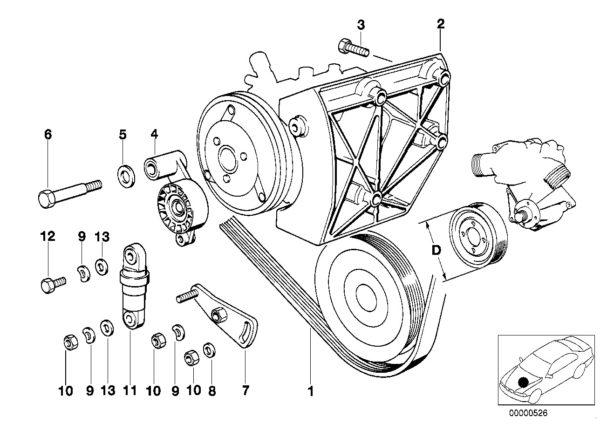 3
2
6
5
4
12
9
13
D
10
9
13
11
10
9
10
8
7
1
00000526