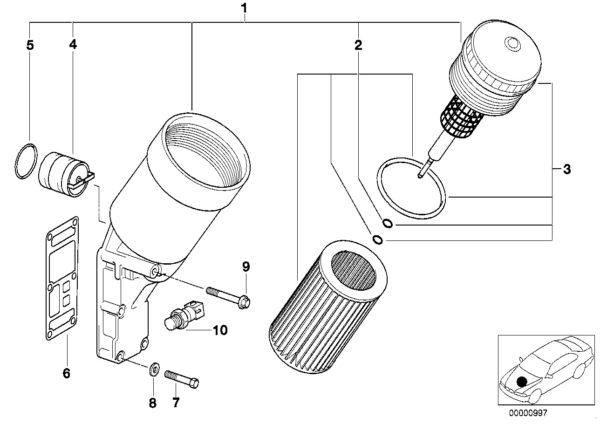 1
5
4
2
3
9
10
6
8
7
00000997