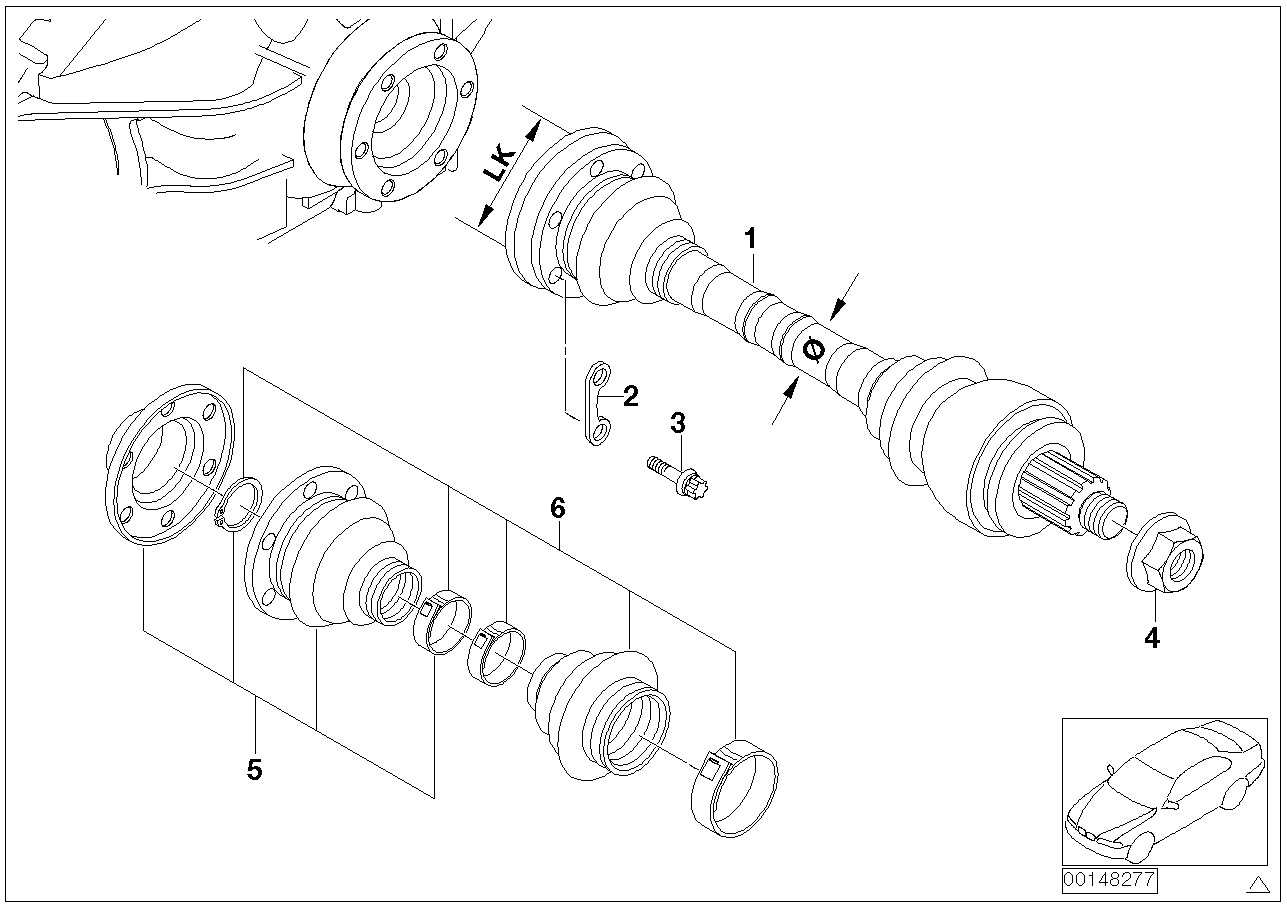 LK
1
Ø
2
3
6
4
5
00148277