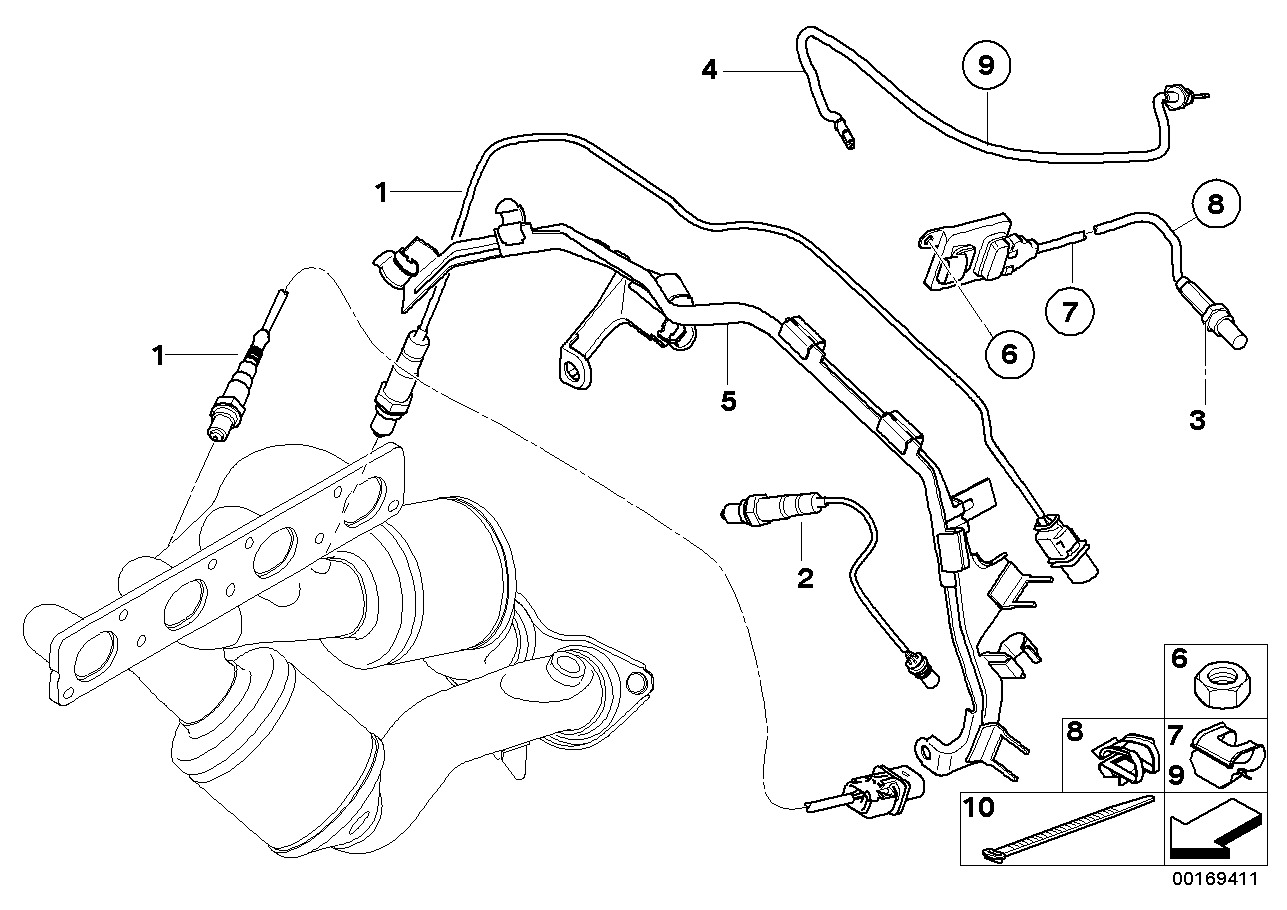 4
9
1
8
7
6
1
5
3
2
6
8
7
9
10
00169411