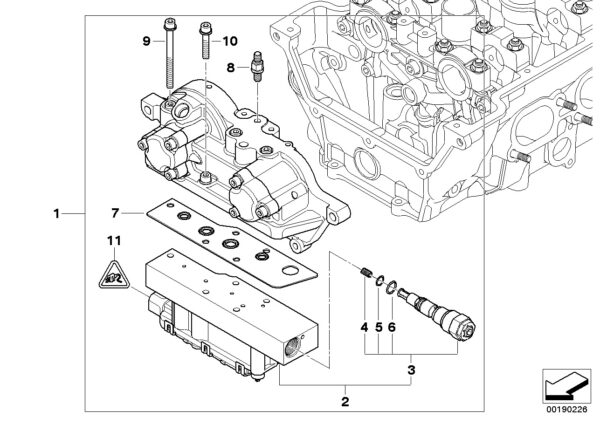 9
10
8
1
7
11
4
5
6
3
2
00190226